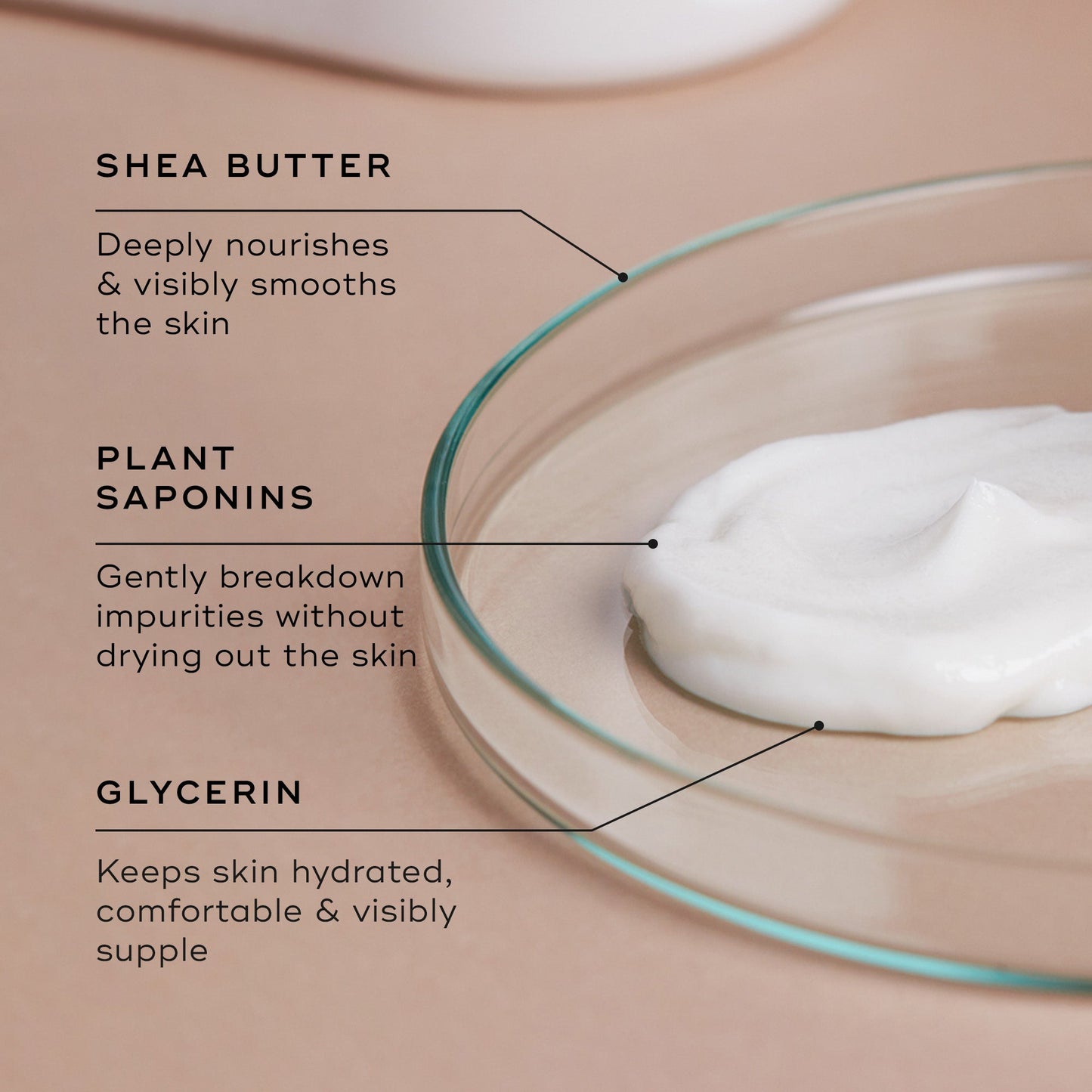 SHEA BUTTER

Deeply nourishes & visibly smooths the skin

PLANT SAPONINS

Gently breakdown impurities without drying out the skin

GLYCERIN

Keeps skin hydrated, comfortable & visibly supple